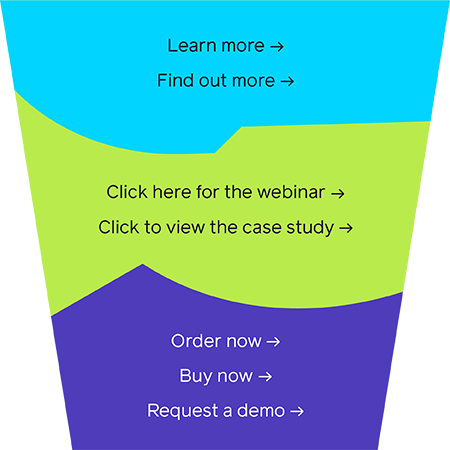 Learn more →

Find out more →

Click here for the webinar →

Click to view the case study →

Order now →

Buy now →

Request a demo →